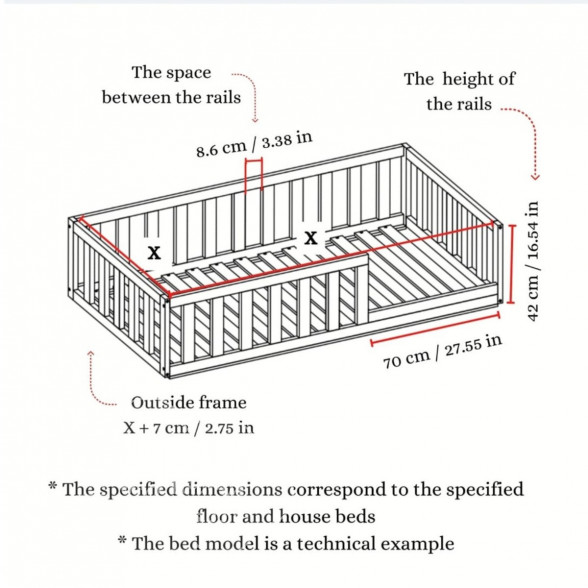 The space between the rails

The height of the rails

8.6 cm / 3.38 in

X

X

42 cm / 16.54 in

70 cm / 27.55 in

Outside frame
X + 7 cm / 2.75 in

* The specified dimensions correspond to the specified floor and house beds
* The bed model is a technical example